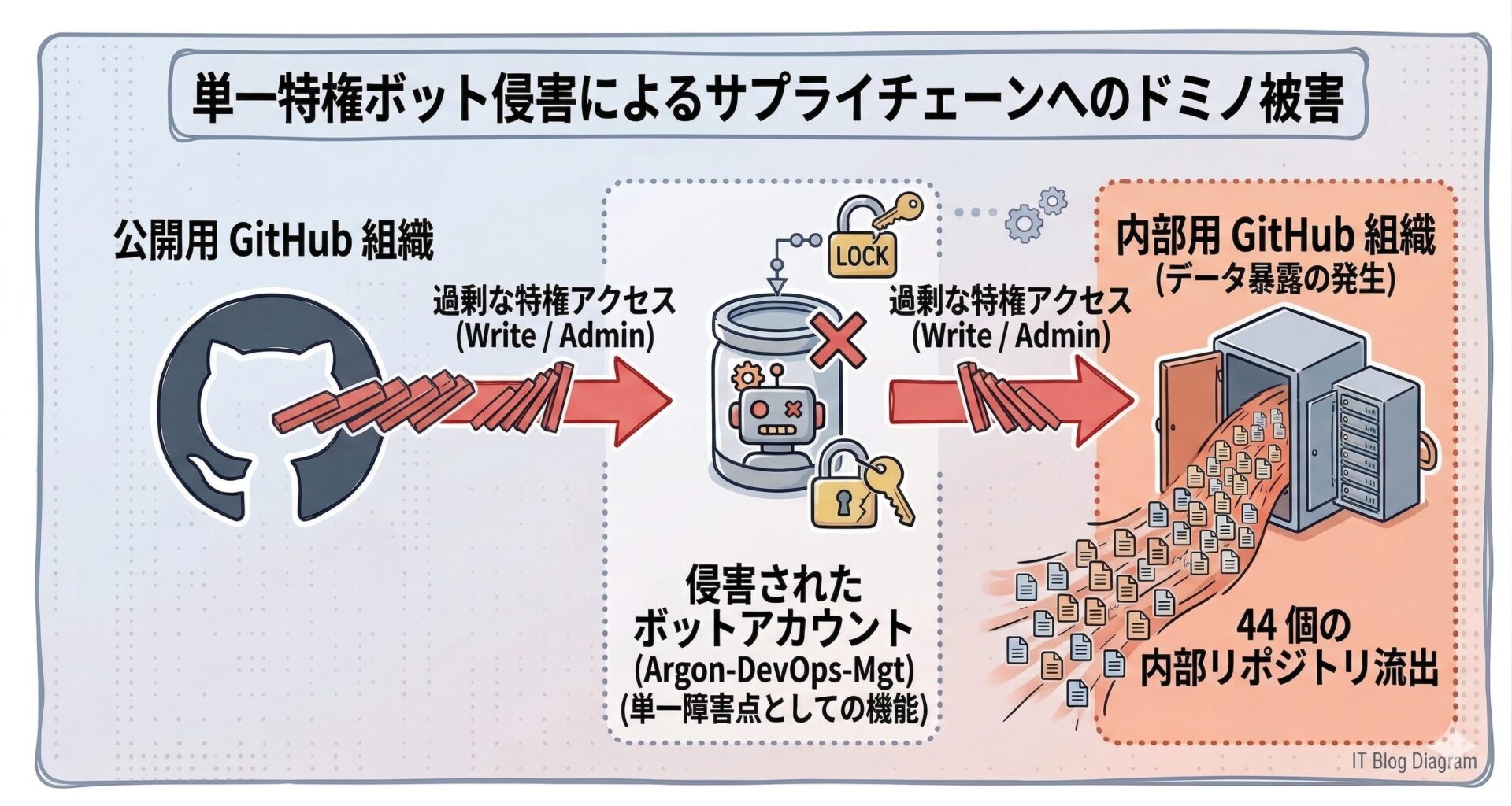 単一特権ボット侵害によるサプライチェーンへのドミノ被害

公開用 GitHub 組織

過剰な特権アクセス
(Write / Admin)

LOCK

侵害された
ボットアカウント
(Argon-DevOps-Mgt)
(単一障害点としての機能)

過剰な特権アクセス
(Write / Admin)

内部用 GitHub 組織
(データ暴露の発生)

44 個の
内部リポジトリ流出

IT Blog Diagram